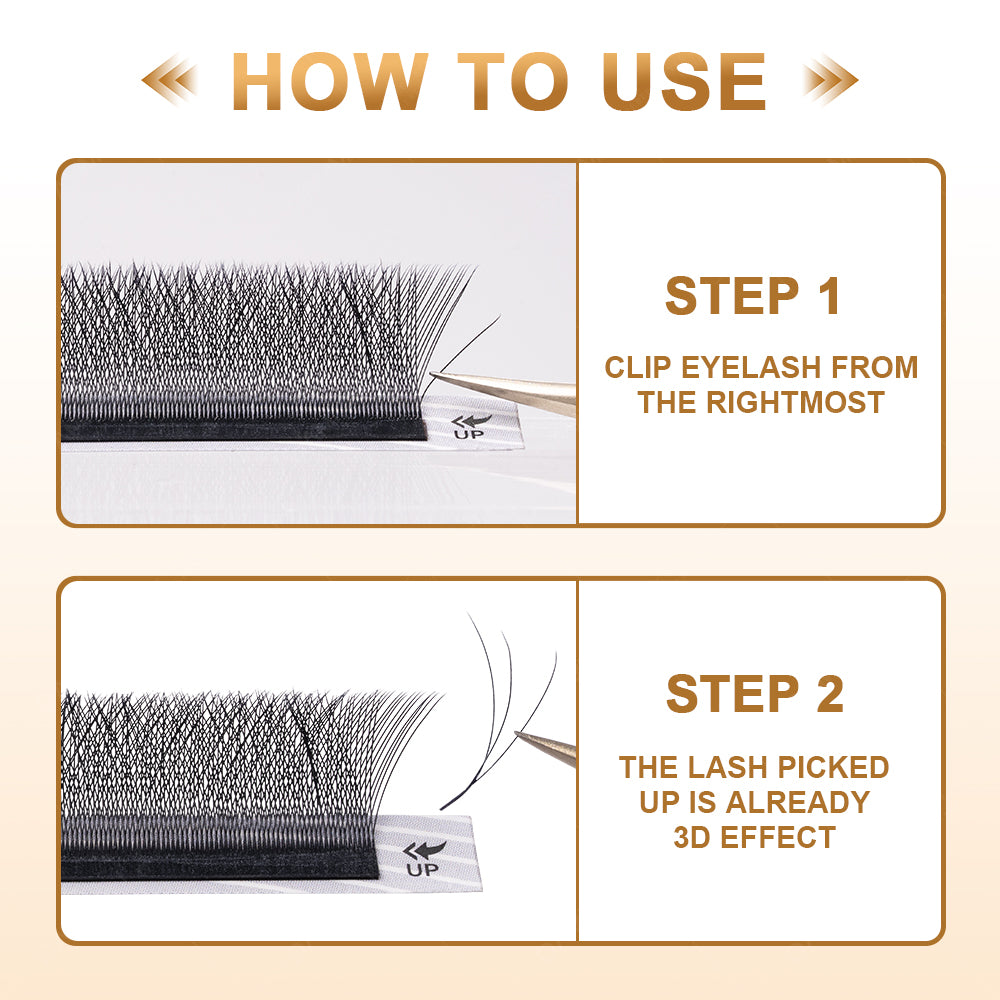 HOW TO USE

UP

STEP 1

CLIP EYELASH FROM THE RIGHTMOST

UP

STEP 2

THE LASH PICKED UP IS ALREADY 3D EFFECT