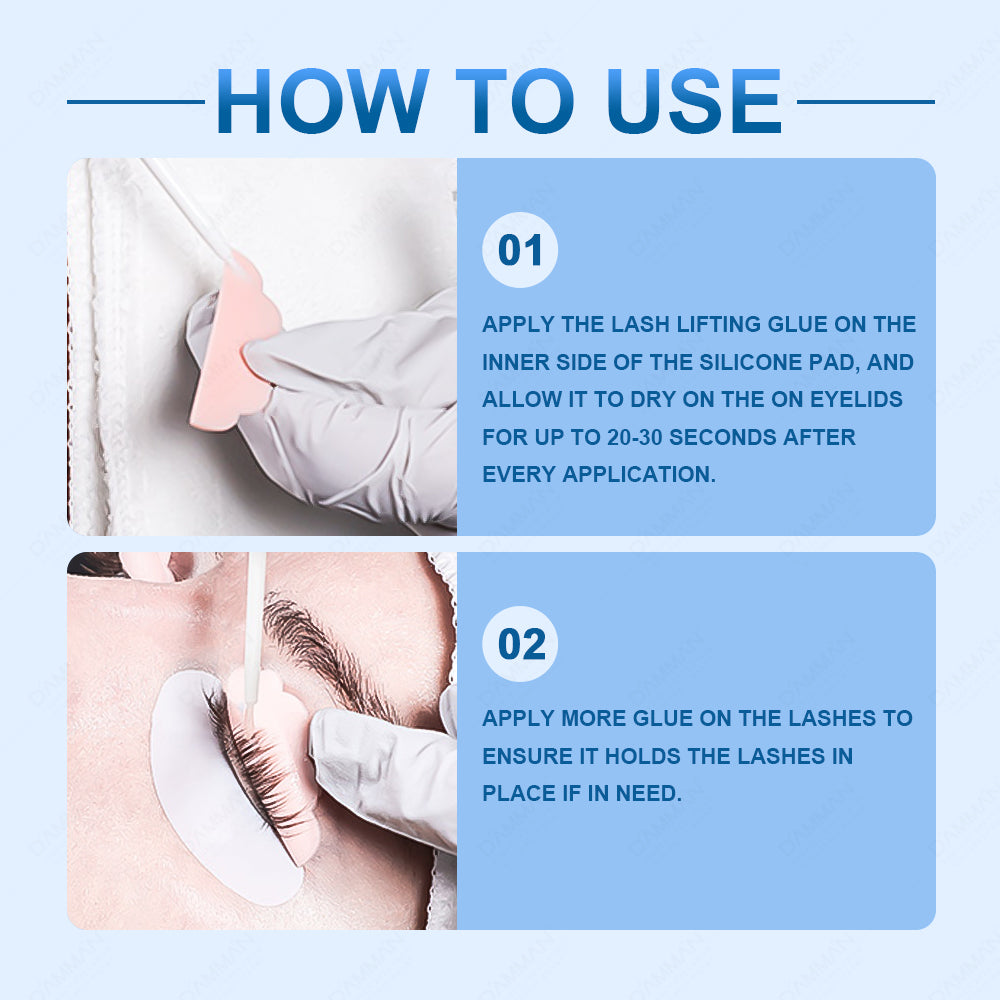 HOW TO USE

01

APPLY THE LASH LIFTING GLUE ON THE INNER SIDE OF THE SILICONE PAD, AND ALLOW IT TO DRY ON THE ON EYELIDS FOR UP TO 20-30 SECONDS AFTER EVERY APPLICATION.

02

APPLY MORE GLUE ON THE LASHES TO ENSURE IT HOLDS THE LASHES IN PLACE IF IN NEED.