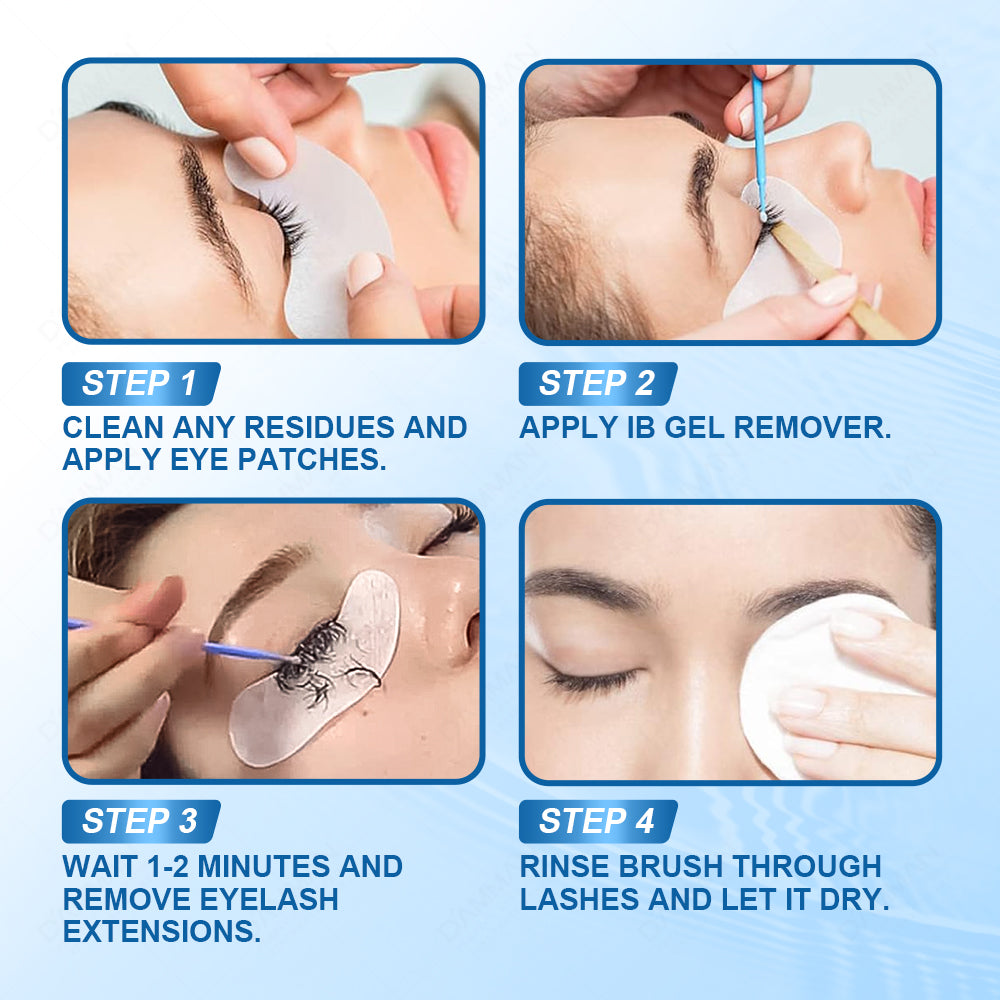 STEP 1
CLEAN ANY RESIDUES AND APPLY EYE PATCHES.

STEP 2
APPLY IB GEL REMOVER.

STEP 3
WAIT 1-2 MINUTES AND REMOVE EYELASH EXTENSIONS.

STEP 4
RINSE BRUSH THROUGH LASHES AND LET IT DRY.