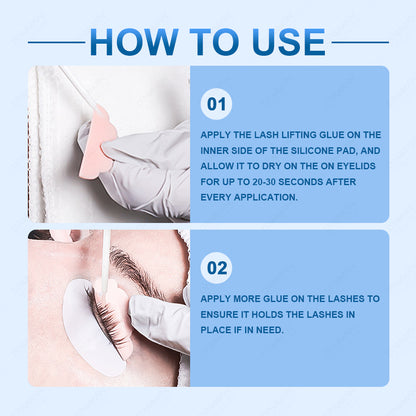 HOW TO USE

01

APPLY THE LASH LIFTING GLUE ON THE INNER SIDE OF THE SILICONE PAD, AND ALLOW IT TO DRY ON THE ON EYELIDS FOR UP TO 20-30 SECONDS AFTER EVERY APPLICATION.

02

APPLY MORE GLUE ON THE LASHES TO ENSURE IT HOLDS THE LASHES IN PLACE IF IN NEED.