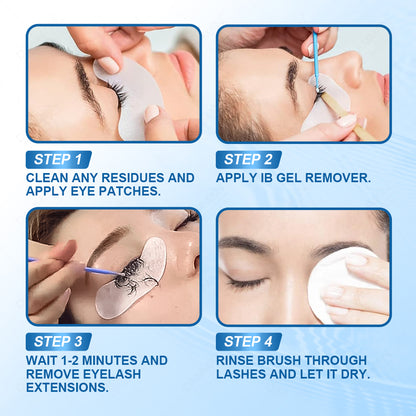 STEP 1
CLEAN ANY RESIDUES AND APPLY EYE PATCHES.

STEP 2
APPLY IB GEL REMOVER.

STEP 3
WAIT 1-2 MINUTES AND REMOVE EYELASH EXTENSIONS.

STEP 4
RINSE BRUSH THROUGH LASHES AND LET IT DRY.