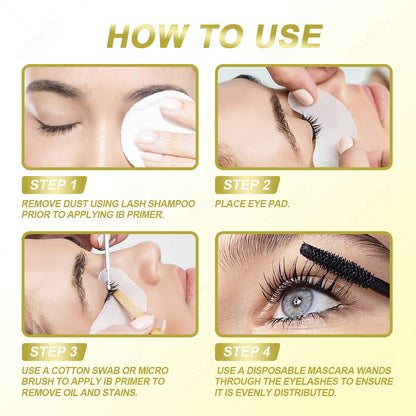 HOW TO USE

STEP 1

REMOVE DUST USING LASH SHAMPOO PRIOR TO APPLYING IB PRIMER.

STEP 2

PLACE EYE PAD.

STEP 3

USE A COTTON SWAB OR MICRO BRUSH TO APPLY IB PRIMER TO REMOVE OIL AND STAINS.

STEP 4

USE A DISPOSABLE MASCARA WANDS THROUGH THE EYELASHES TO ENSURE IT IS EVENLY DISTRIBUTED.